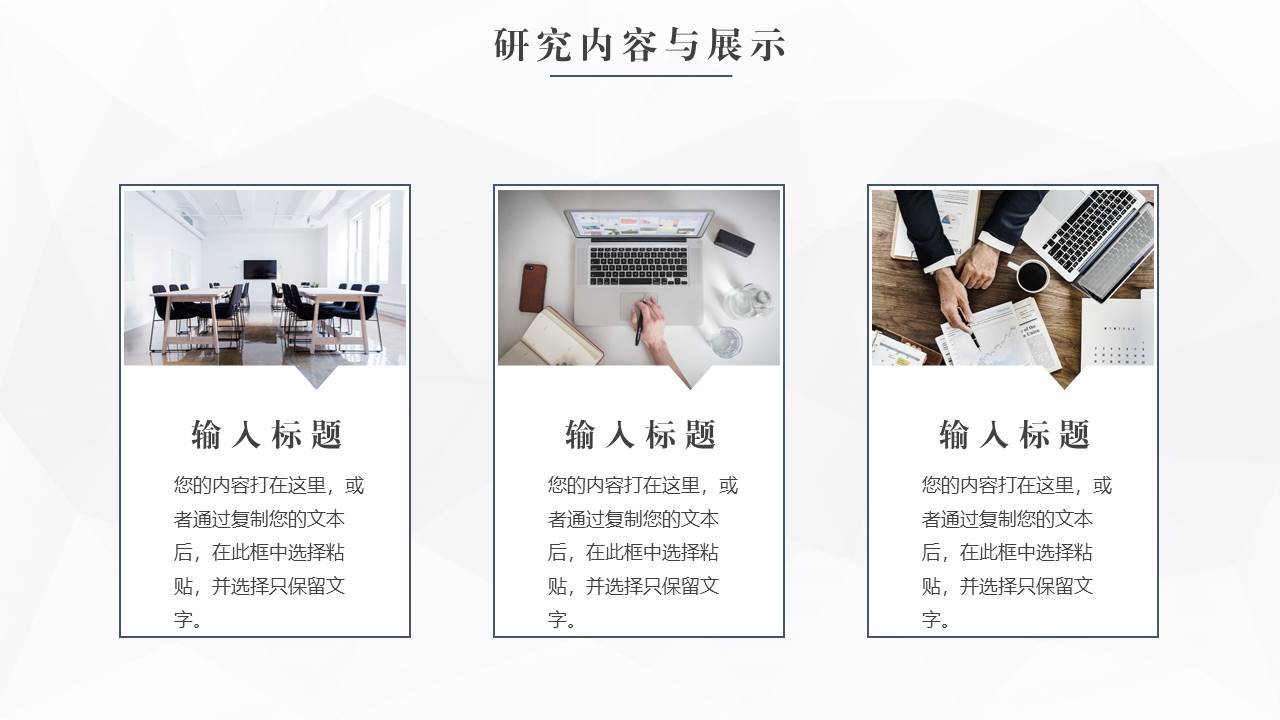 研究内容与展示

输入标题

您的内容打在这里，或者通过复制您的文本后，在此框中选择粘贴，并选择只保留文字。

输入标题

您的内容打在这里，或者通过复制您的文本后，在此框中选择粘贴，并选择只保留文字。

输入标题

您的内容打在这里，或者通过复制您的文本后，在此框中选择粘贴，并选择只保留文字。